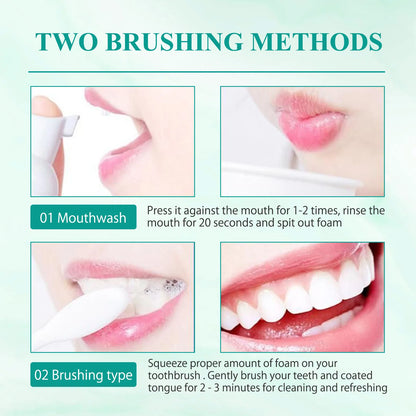 TWO BRUSHING METHODS

01 Mouthwash

Press it against the mouth for 1-2 times, rinse the mouth for 20 seconds and spit out foam

02 Brushing type

Squeeze proper amount of foam on your toothbrush . Gently brush your teeth and coated tongue for 2 - 3 minutes for cleaning and refreshing