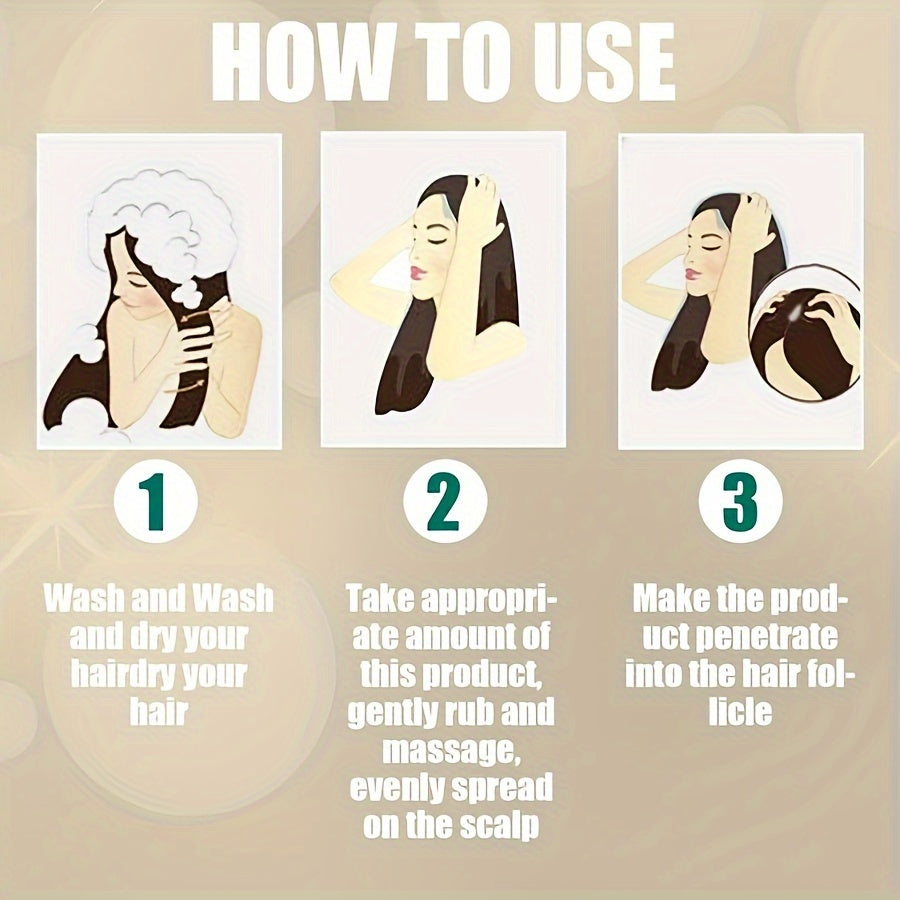 HOW TO USE

1

Wash and Wash and dry your hairdry your hair

2

Take appropriate amount of this product, gently rub and massage, evenly spread on the scalp

3

Make the product penetrate into the hair follicle