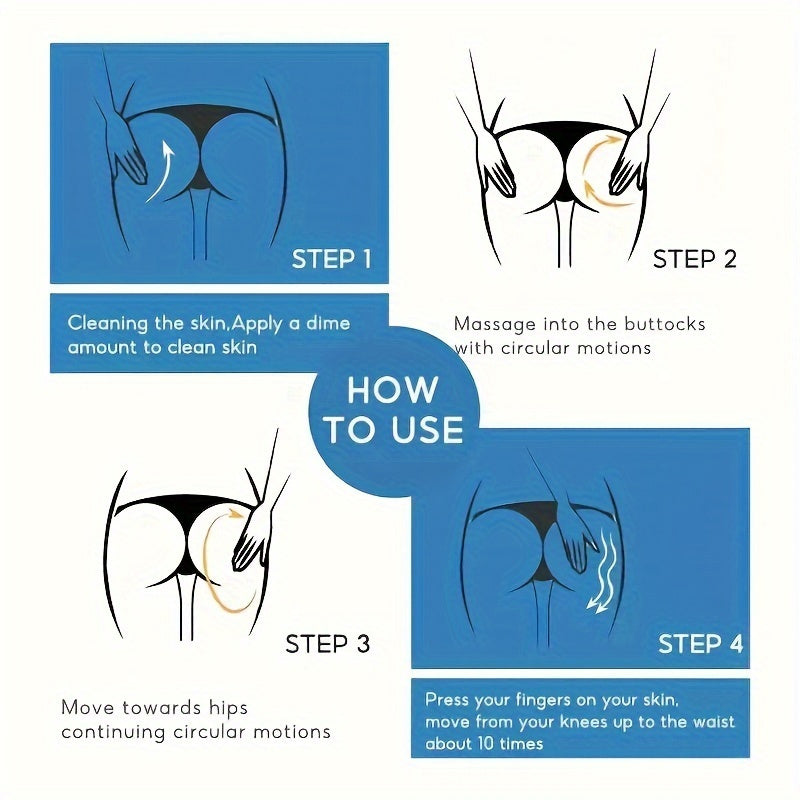 STEP 1

Cleaning the skin,Apply a dime amount to clean skin

STEP 2

Massage into the buttocks with circular motions

HOW TO USE

STEP 3

Move towards hips continuing circular motions

STEP 4

Press your fingers on your skin, move from your knees up to the waist about 10 times