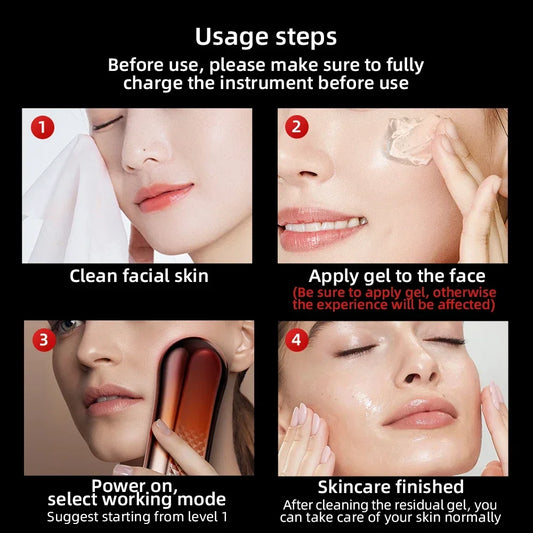 Usage steps

Before use, please make sure to fully charge the instrument before use

1

Clean facial skin

2

Apply gel to the face

(Be sure to apply gel, otherwise the experience will be affected)

3

Power on, select working mode

Suggest starting from level 1

4

Skincare finished

After cleaning the residual gel, you can take care of your skin normally